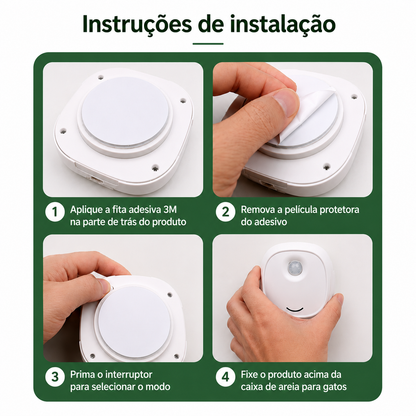 Instruções de instalação

1 Aplique a fita adesiva 3M na parte de trás do produto

2 Remova a película protetora do adesivo

3 Prima o interruptor para selecionar o modo

4 Fixe o produto acima da caixa de areia para gatos